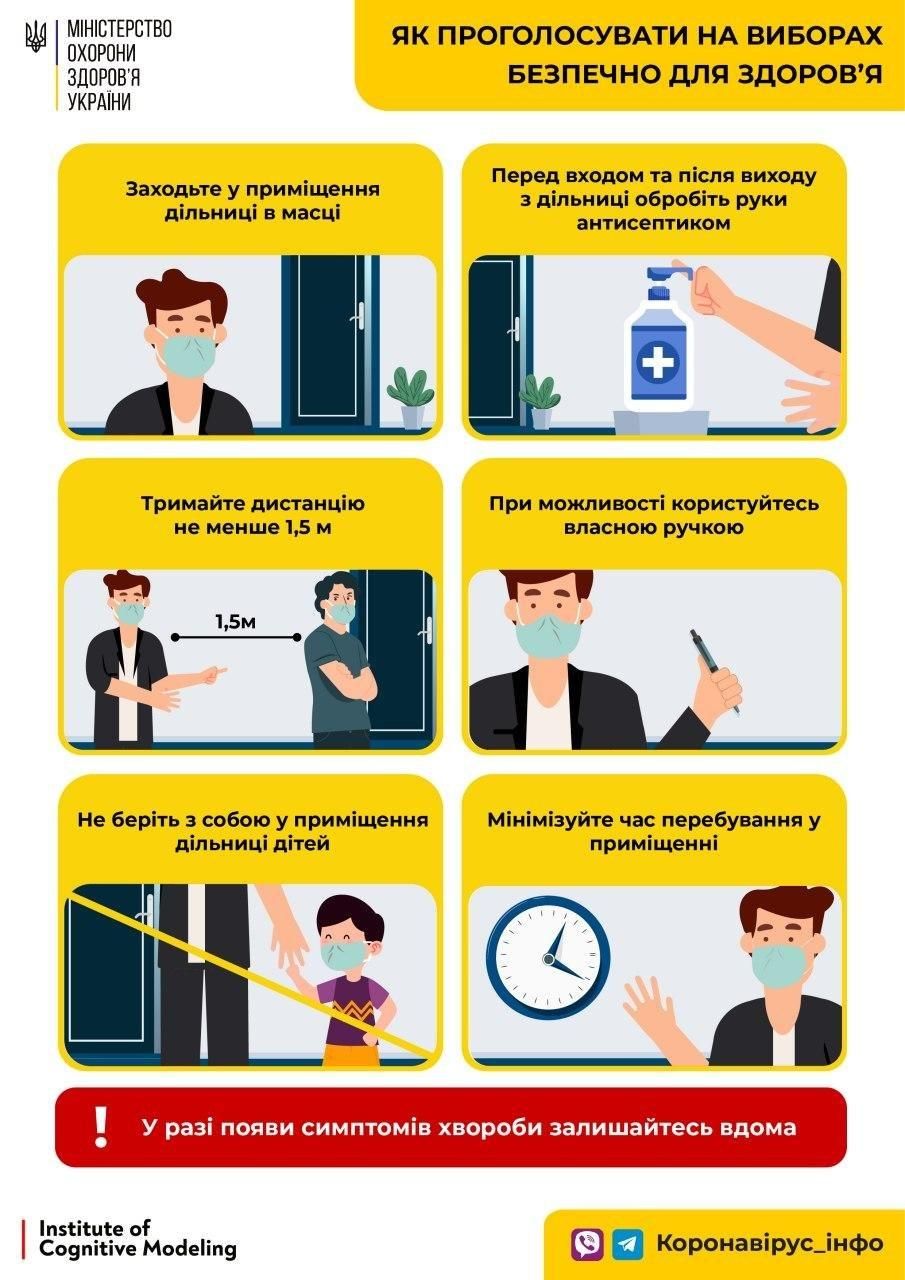 МІНІСТЕРСТВО ОХОРОНИ ЗДОРОВ'Я УКРАЇНИ

ЯК ПРОГОЛОСУВАТИ НА ВИБОРАХ БЕЗПЕЧНО ДЛЯ ЗДОРОВ'Я

Заходьте у приміщення дільниці в масці

Перед входом та після виходу з дільниці обробіть руки антисептиком

Тримайте дистанцію не менше 1,5 м

1,5м

При можливості користуйтесь власною ручкою

Не беріть з собою у приміщення дільниці дітей

Мінімізуйте час перебування у приміщенні

!

У разі появи симптомів хвороби залишайтесь вдома

Institute of Cognitive Modeling

Коронавірус_інфо