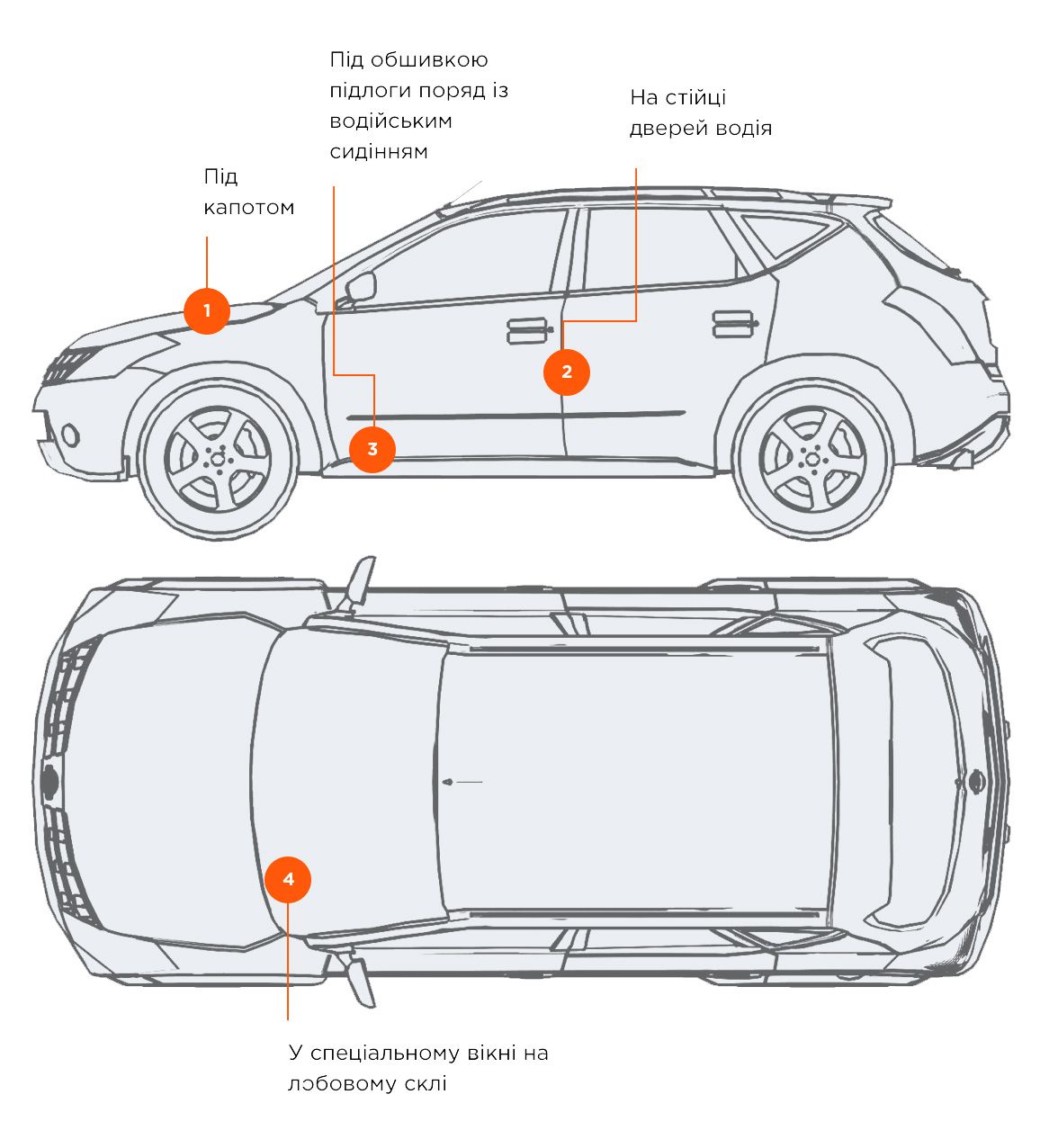 Під обшивкою підлоги поряд із водійським сидінням

На стійці дверей водія

Під капотом

1

2

3

4

У спеціальному вікні на лобовому склі